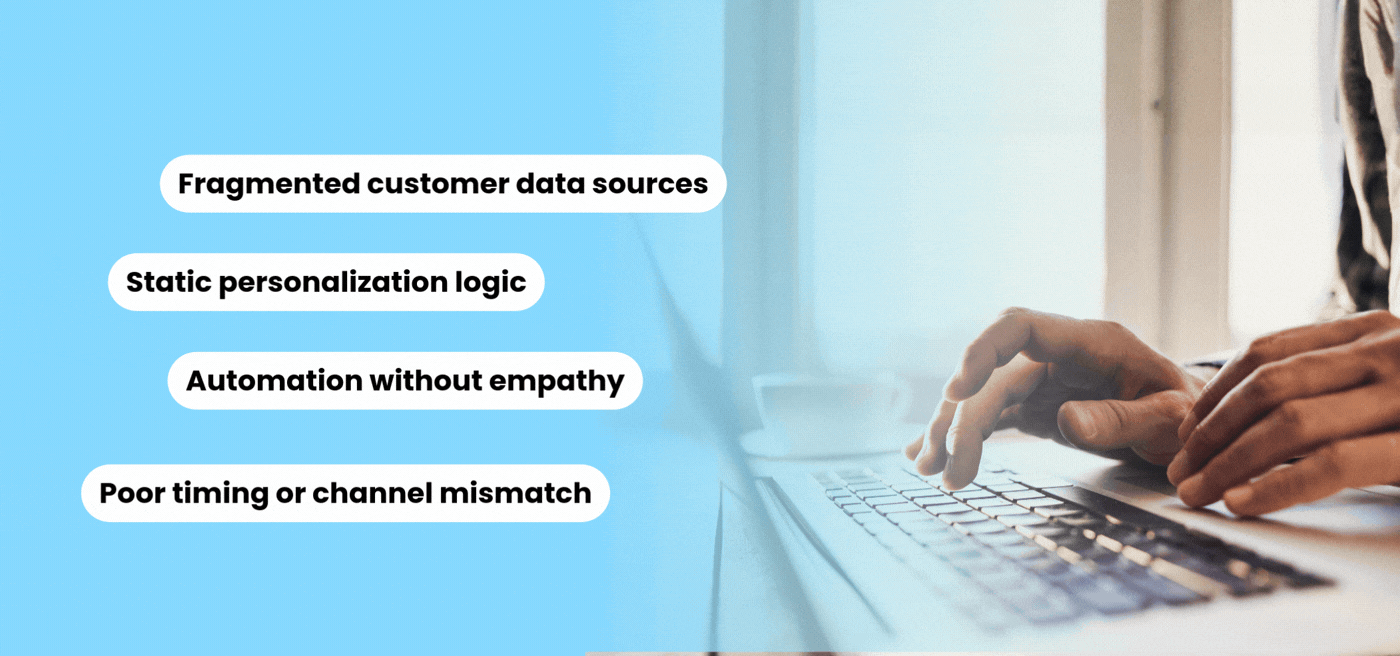 Fragmented customer data sources

Static personalization logic

Automation without empathy

Poor timing or channel mismatch