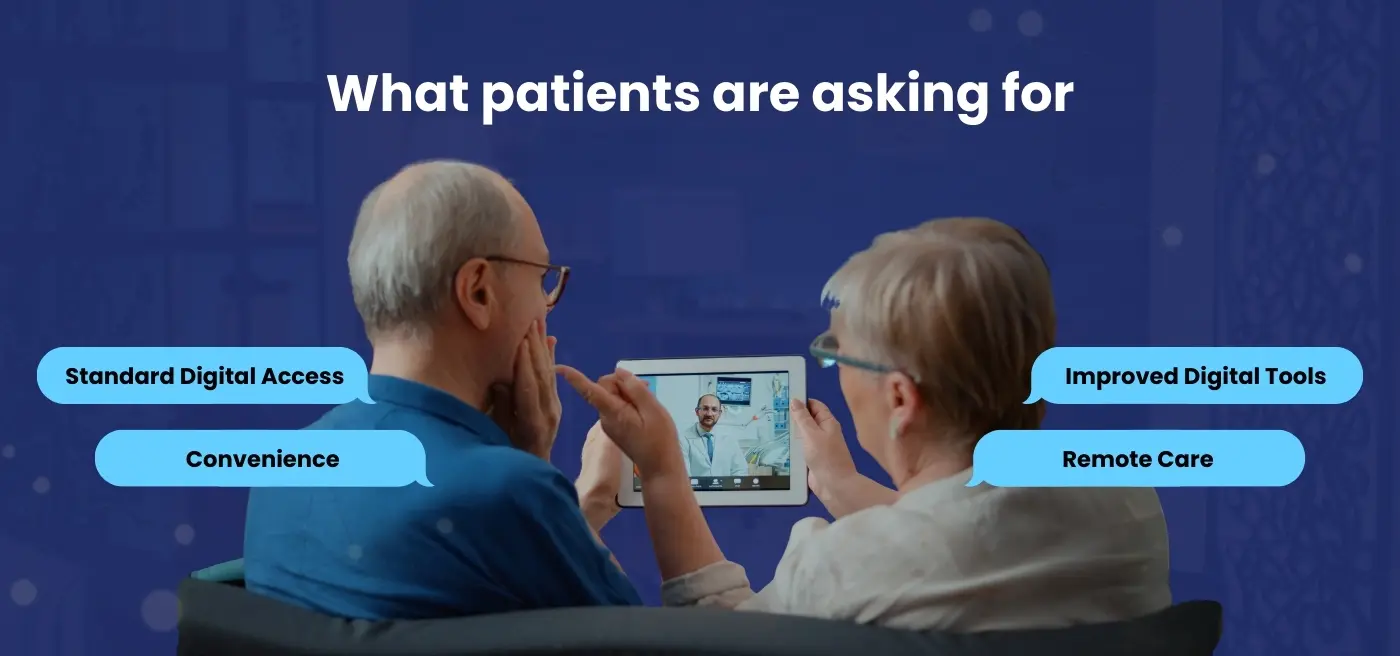 What patients are asking for

Standard Digital Access

Convenience

Improved Digital Tools

Remote Care